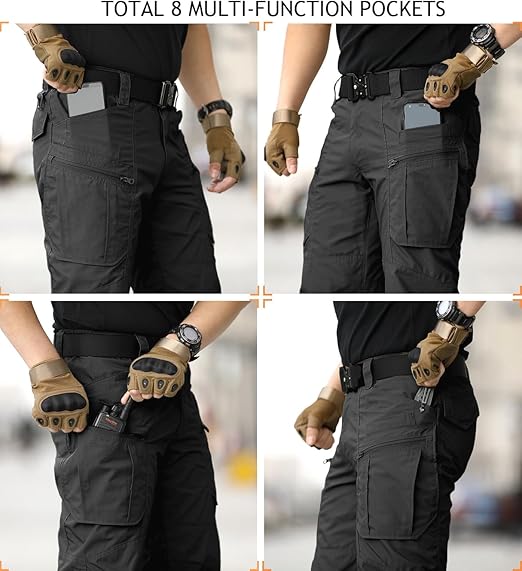 TOTAL 8 MULTI-FUNCTION POCKETS